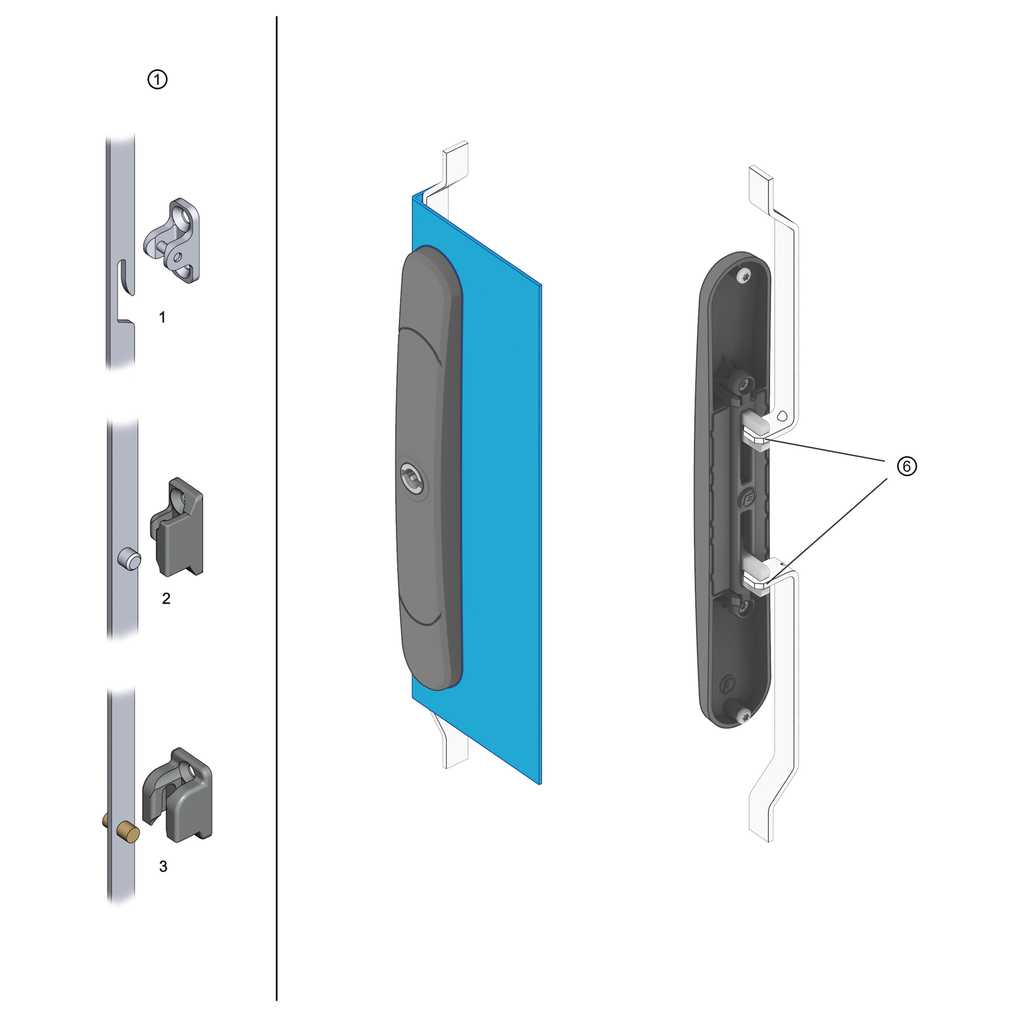 ①

1

2

3

⑥