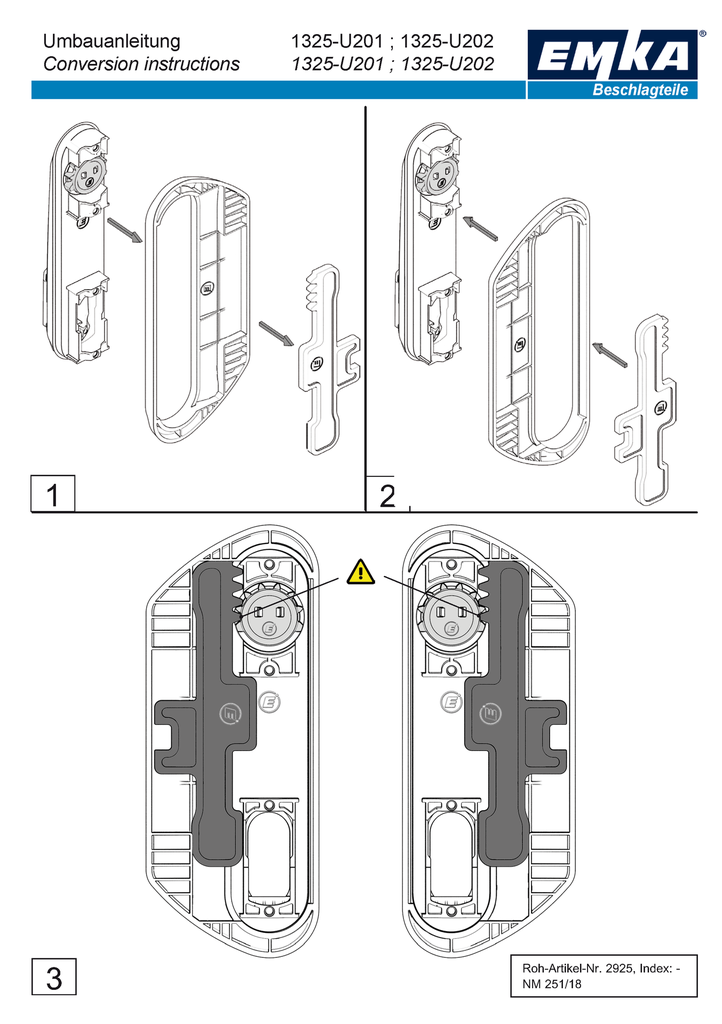 Umbauanleitung 1325-U201 ; 1325-U202
Conversion instructions 1325-U201 ; 1325-U202

EMKA®
Beschlagteile

1

2

3

Roh-Artikel-Nr. 2925, Index: -
NM 251/18