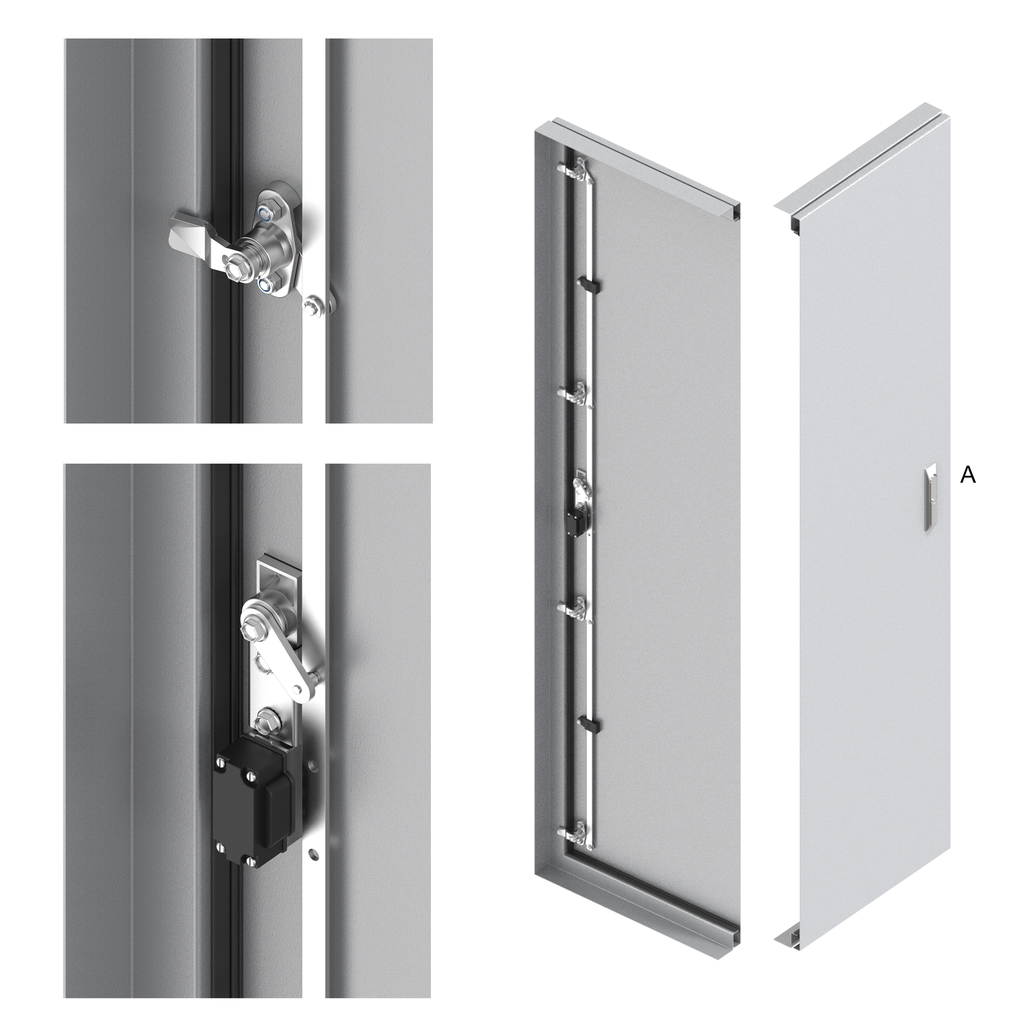 A